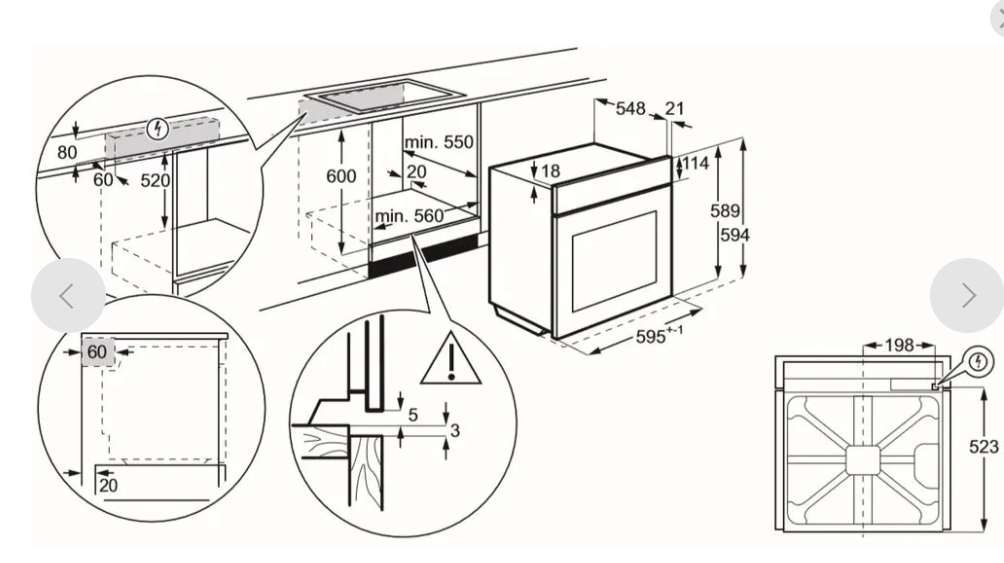 80
60
520
600
min. 550
20
min. 560
548
21
18
114
589
594
$595^{+-1}$
60
20
5
3
198
523