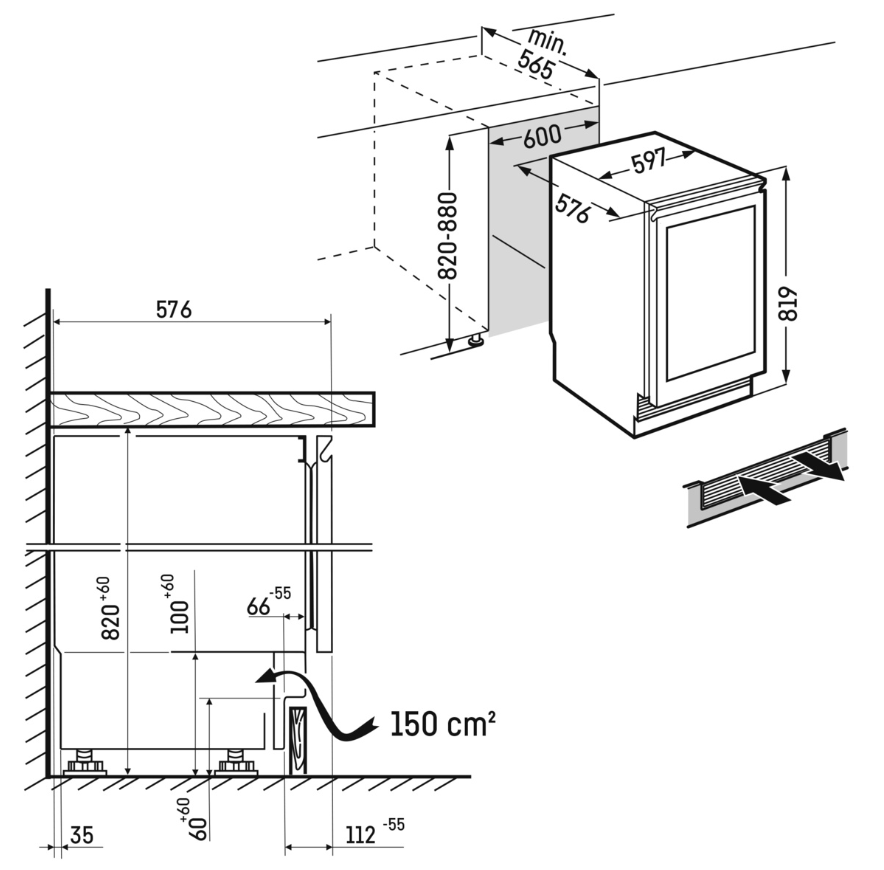 min.
565
600
597
576
820-880
819
576
$820^{+60}$
$100^{+60}$
$66^{-55}$
150 cm²
35
$60^{+60}$
$112^{-55}$