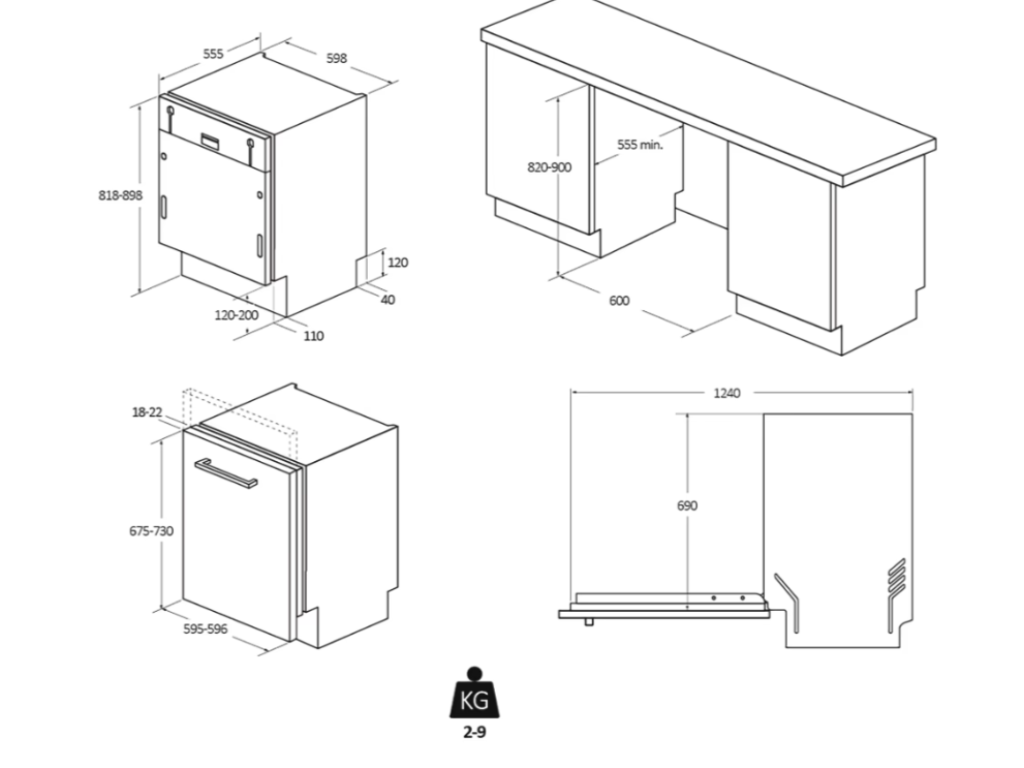 555
598
818-898
120
40
120-200
110
820-900
555 min.
600
18-22
675-730
595-596
1240
690
KG
2-9